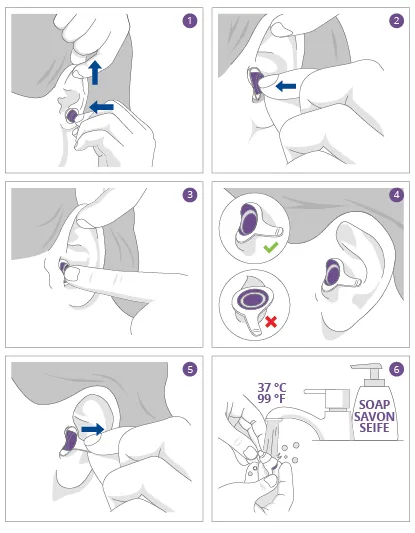 1

2

3

4

5

6

37 °C
99 °F

SOAP
SAVON
SEIFE